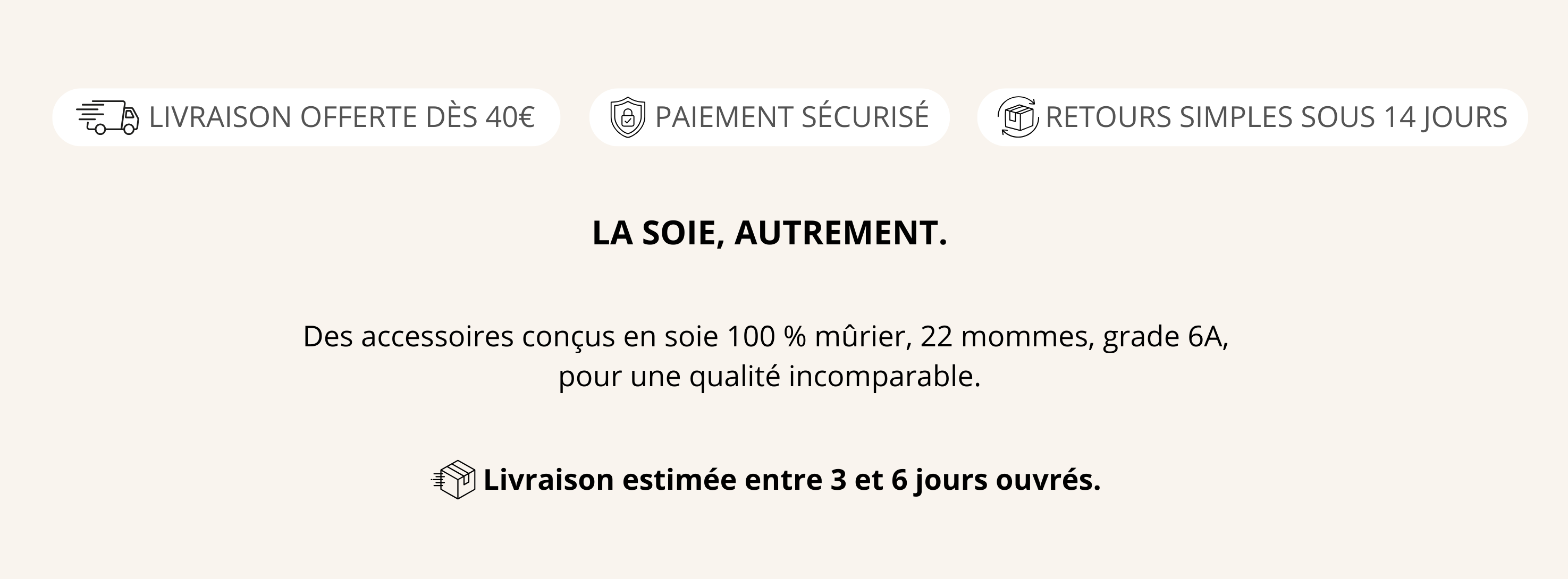 LIVRAISON OFFERTE DÈS 40€

PAIEMENT SÉCURISÉ

RETOURS SIMPLES SOUS 14 JOURS

LA SOIE, AUTREMENT.

Des accessoires conçus en soie 100 % mûrier, 22 mommes, grade 6A, pour une qualité incomparable.

Livraison estimée entre 3 et 6 jours ouvrés.